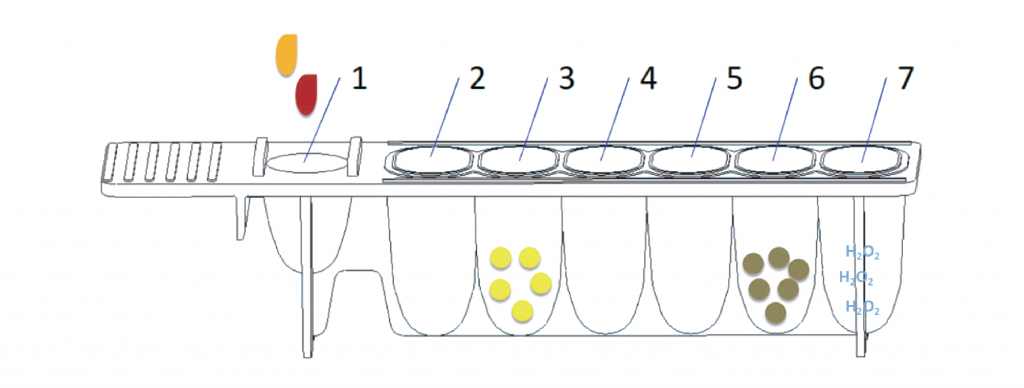 1 2 3 4 5 6 7

$H_2O_2$
$H_2O_2$
$H_2O_2$