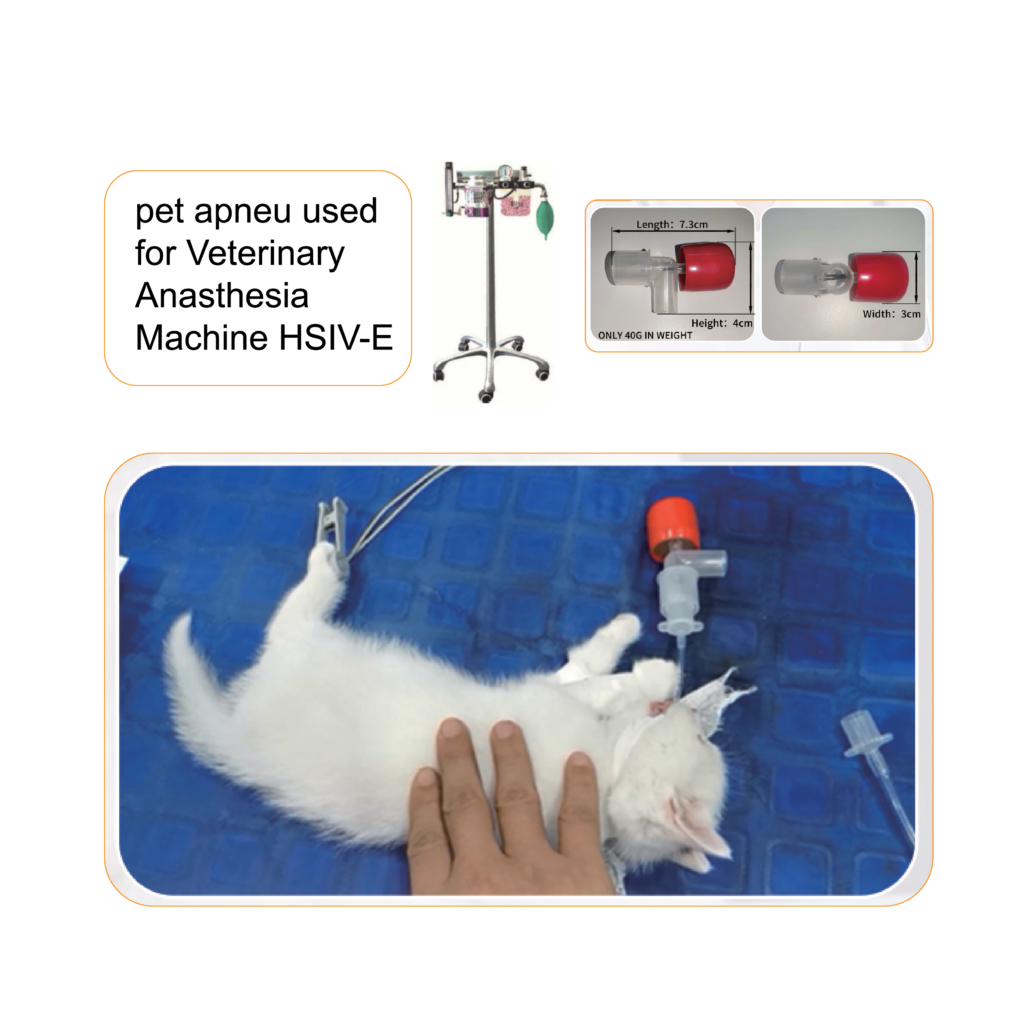 pet apneu used for Veterinary Anasthesia Machine HSIV-E

Length: 7.3cm

Height: 4cm

ONLY 40G IN WEIGHT

Width: 3cm